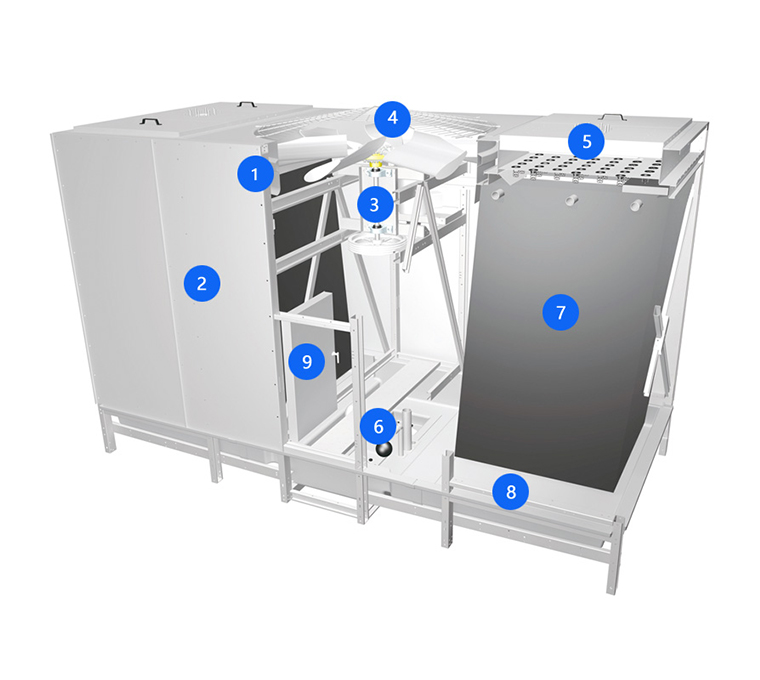 4
5
1
3
2
7
9
6
8